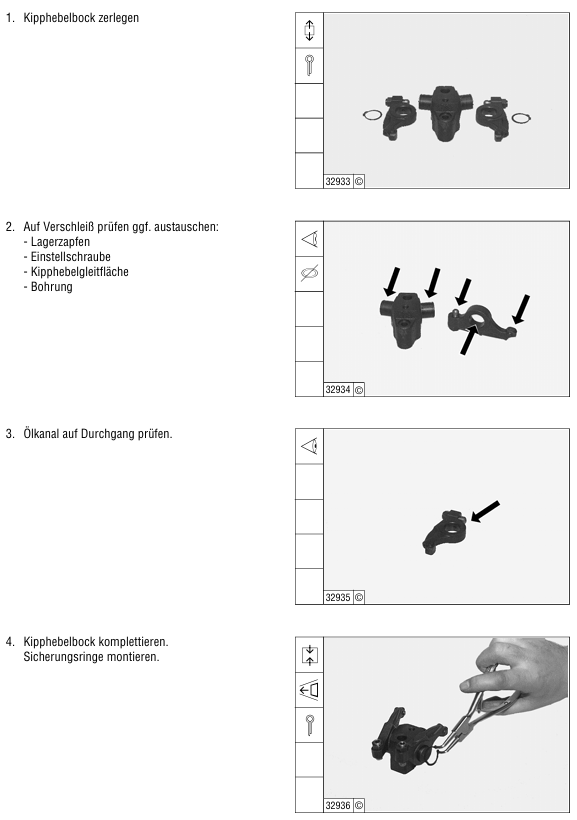 1. Kipphebelbock zerlegen

32933 ©

2. Auf Verschleiß prüfen ggf. austauschen:
- Lagerzapfen
- Einstellschraube
- Kipphebelgleitfläche
- Bohrung

32934 ©

3. Ölkanal auf Durchgang prüfen.

32935 ©

4. Kipphebelbock komplettieren.
Sicherungsringe montieren.

32936 ©