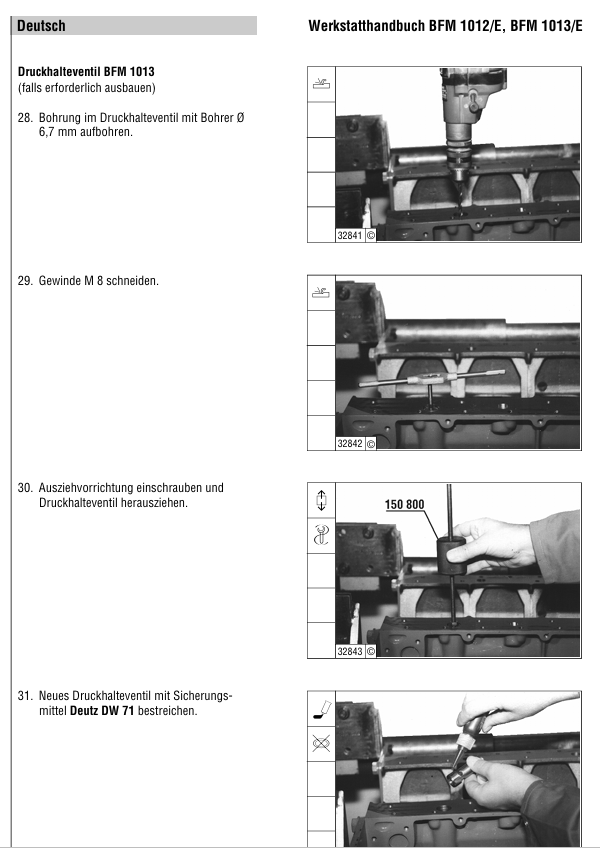 Deutsch

Werkstatthandbuch BFM 1012/E, BFM 1013/E

Druckhalteventil BFM 1013
(falls erforderlich ausbauen)

28. Bohrung im Druckhalteventil mit Bohrer Ø 6,7 mm aufbohren.

32841 ©

29. Gewinde M 8 schneiden.

32842 ©

30. Ausziehvorrichtung einschrauben und Druckhalteventil herausziehen.

150 800

32843 ©

31. Neues Druckhalteventil mit Sicherungsmittel Deutz DW 71 bestreichen.