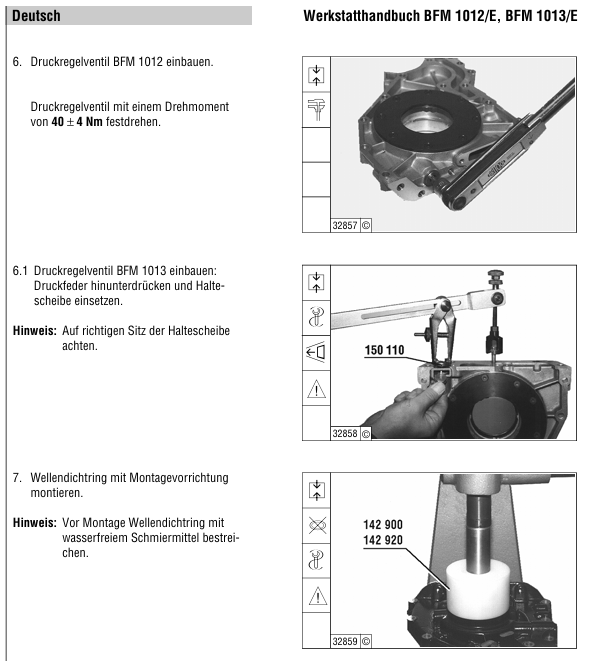 Deutsch

Werkstatthandbuch BFM 1012/E, BFM 1013/E

6. Druckregelventil BFM 1012 einbauen.

Druckregelventil mit einem Drehmoment von **40 ± 4 Nm** festdrehen.

32857 ©

6.1 Druckregelventil BFM 1013 einbauen: Druckfeder hinunterdrücken und Haltescheibe einsetzen.

**Hinweis:** Auf richtigen Sitz der Haltescheibe achten.

150 110

32858 ©

7. Wellendichtring mit Montagevorrichtung montieren.

**Hinweis:** Vor Montage Wellendichtring mit wasserfreiem Schmiermittel bestreichen.

142 900
142 920

32859 ©