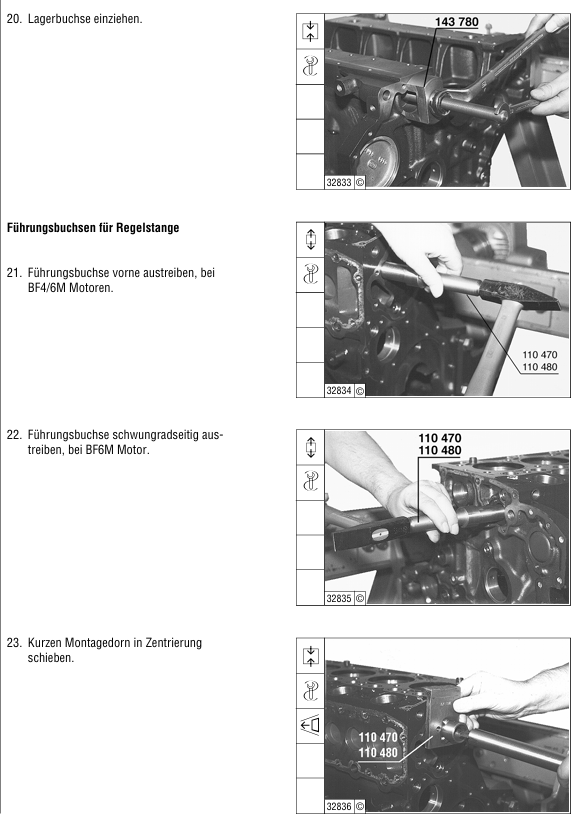 20. Lagerbuchse einziehen.

143 780

32833 ©

**Führungsbuchsen für Regelstange**

21. Führungsbuchse vorne austreiben, bei BF4/6M Motoren.

110 470
110 480

32834 ©

22. Führungsbuchse schwungradseitig austreiben, bei BF6M Motor.

110 470
110 480

32835 ©

23. Kurzen Montagedorn in Zentrierung schieben.

110 470
110 480

32836 ©