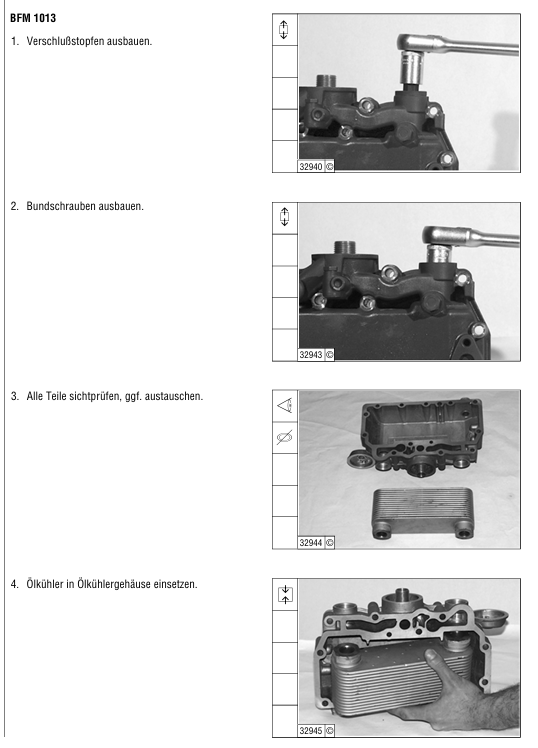 BFM 1013

1. Verschlußstopfen ausbauen.

32940 ©

2. Bundschrauben ausbauen.

32943 ©

3. Alle Teile sichtprüfen, ggf. austauschen.

32944 ©

4. Ölkühler in Ölkühlergehäuse einsetzen.

32945 ©