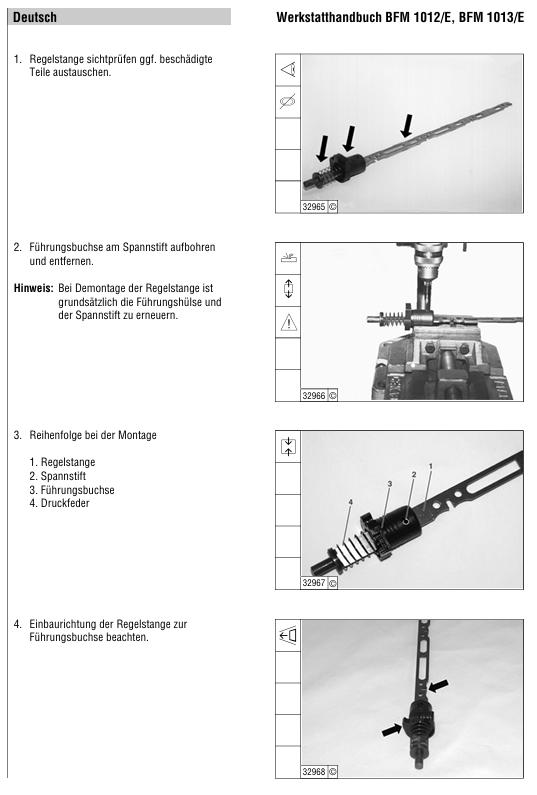 Deutsch

Werkstatthandbuch BFM 1012/E, BFM 1013/E

1. Regelstange sichtprüfen ggf. beschädigte Teile austauschen.

32965 ©

2. Führungsbuchse am Spannstift aufbohren und entfernen.

Hinweis: Bei Demontage der Regelstange ist grundsätzlich die Führungshülse und der Spannstift zu erneuern.

32966 ©

3. Reihenfolge bei der Montage

1. Regelstange
2. Spannstift
3. Führungsbuchse
4. Druckfeder

4
3
2
1

32967 ©

4. Einbaurichtung der Regelstange zur Führungsbuchse beachten.

32968 ©