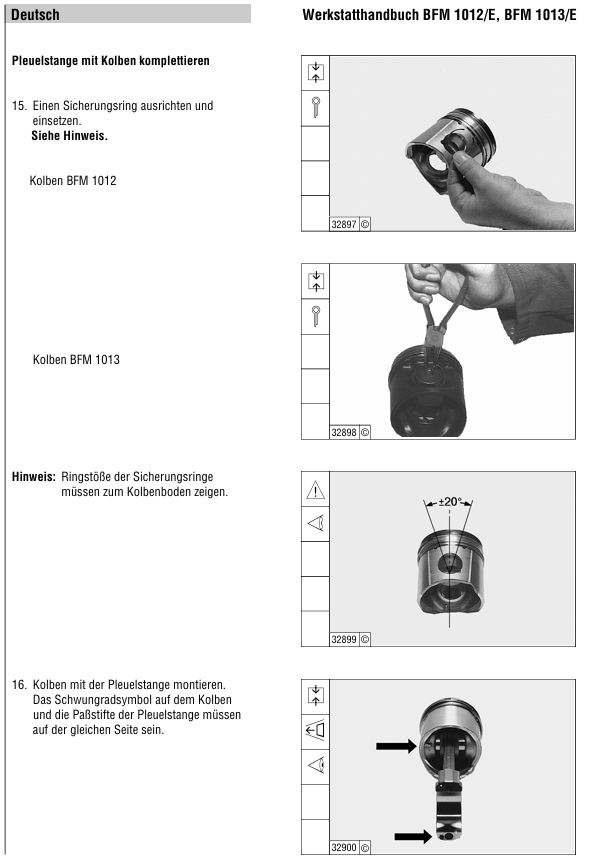 Deutsch

Werkstatthandbuch BFM 1012/E, BFM 1013/E

Pleuelstange mit Kolben komplettieren

15. Einen Sicherungsring ausrichten und einsetzen.
Siehe Hinweis.

Kolben BFM 1012

32897 ©

Kolben BFM 1013

32898 ©

Hinweis: Ringstöße der Sicherungsringe müssen zum Kolbenboden zeigen.

±20°

32899 ©

16. Kolben mit der Pleuelstange montieren. Das Schwungradsymbol auf dem Kolben und die Paßstifte der Pleuelstange müssen auf der gleichen Seite sein.

32900 ©