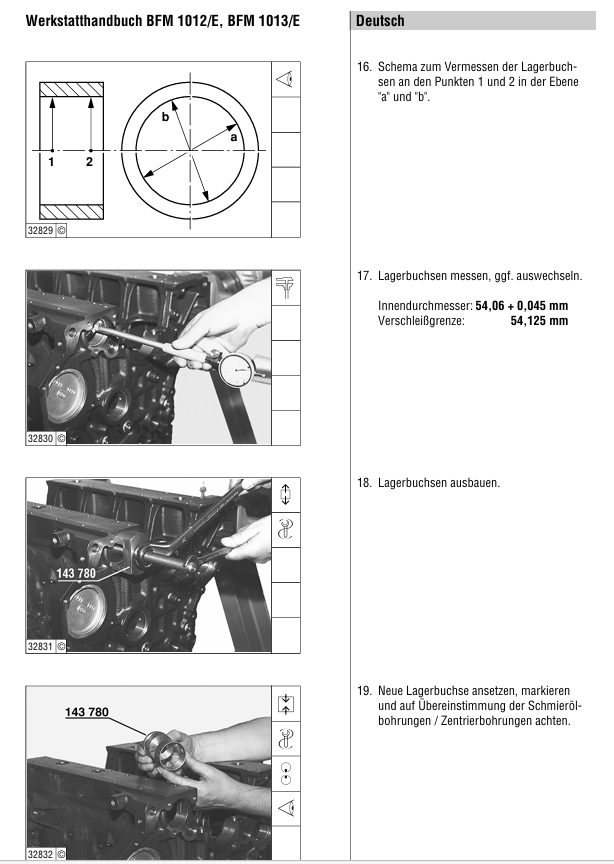 Werkstatthandbuch BFM 1012/E, BFM 1013/E

Deutsch

b
a
1 2

32829 ©

16. Schema zum Vermessen der Lagerbuchsen an den Punkten 1 und 2 in der Ebene "a" und "b".

32830 ©

17. Lagerbuchsen messen, ggf. auswechseln.

Innendurchmesser: **54,06 + 0,045 mm**
Verschleißgrenze: **54,125 mm**

143 780

32831 ©

18. Lagerbuchsen ausbauen.

143 780

32832 ©

19. Neue Lagerbuchse ansetzen, markieren und auf Übereinstimmung der Schmierölbohrungen / Zentrierbohrungen achten.