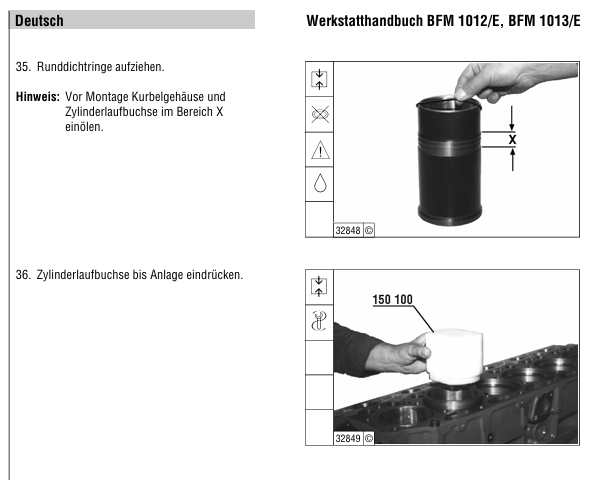 Deutsch

Werkstatthandbuch BFM 1012/E, BFM 1013/E

35. Runddichtringe aufziehen.

Hinweis: Vor Montage Kurbelgehäuse und Zylinderlaufbuchse im Bereich X einölen.

X

32848 ©

36. Zylinderlaufbuchse bis Anlage eindrücken.

150 100

32849 ©