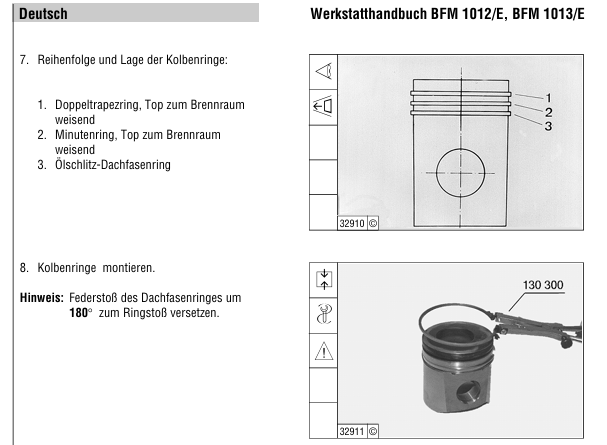 Deutsch

Werkstatthandbuch BFM 1012/E, BFM 1013/E

7. Reihenfolge und Lage der Kolbenringe:

1. Doppeltrapezring, Top zum Brennraum weisend
2. Minutenring, Top zum Brennraum weisend
3. Ölschlitz-Dachfasenring

1
2
3

32910 ©

8. Kolbenringe montieren.

Hinweis: Federstoß des Dachfasenringes um 180° zum Ringstoß versetzen.

130 300

32911 ©