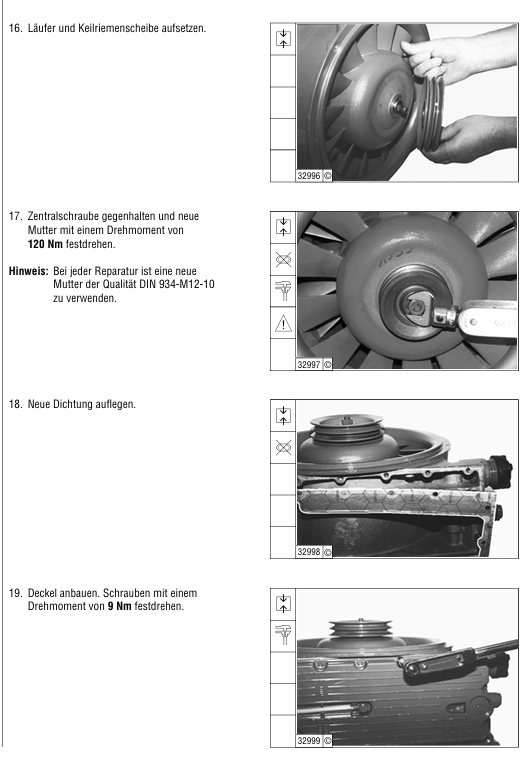 16. Läufer und Keilriemenscheibe aufsetzen.

32996 ©

17. Zentralschraube gegenhalten und neue Mutter mit einem Drehmoment von **120 Nm** festdrehen.

**Hinweis:** Bei jeder Reparatur ist eine neue Mutter der Qualität DIN 934-M12-10 zu verwenden.

32997 ©

18. Neue Dichtung auflegen.

32998 ©

19. Deckel anbauen. Schrauben mit einem Drehmoment von **9 Nm** festdrehen.

32999 ©