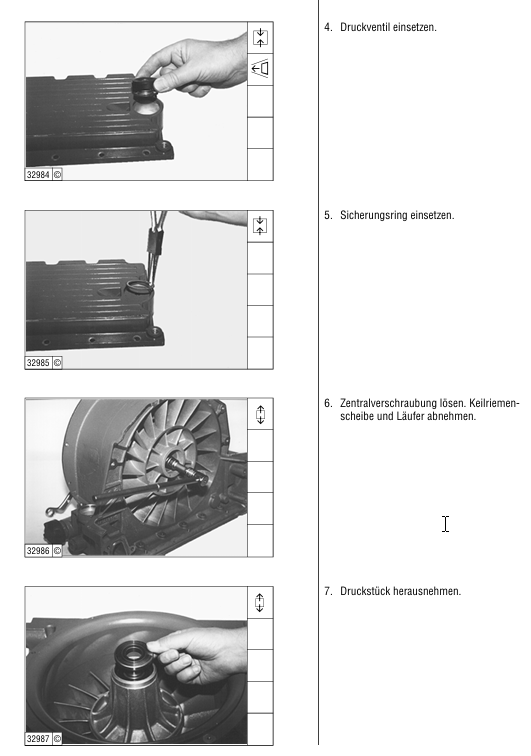 32984 ©

4. Druckventil einsetzen.

32985 ©

5. Sicherungsring einsetzen.

32986 ©

6. Zentralverschraubung lösen. Keilriemenscheibe und Läufer abnehmen.

32987 ©

7. Druckstück herausnehmen.