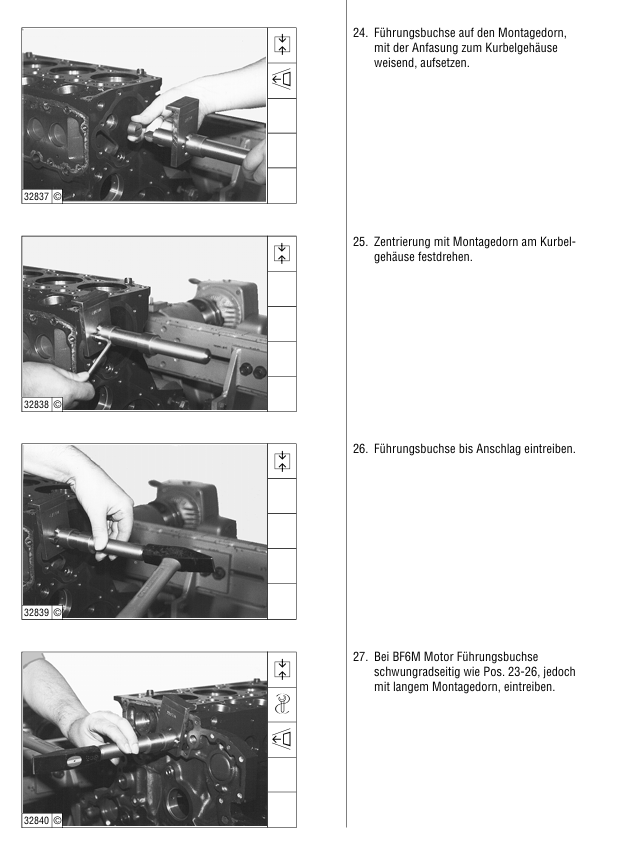 32837 ©

24. Führungsbuchse auf den Montagedorn, mit der Anfasung zum Kurbelgehäuse weisend, aufsetzen.

32838 ©

25. Zentrierung mit Montagedorn am Kurbelgehäuse festdrehen.

32839 ©

26. Führungsbuchse bis Anschlag eintreiben.

32840 ©

27. Bei BF6M Motor Führungsbuchse schwungradseitig wie Pos. 23-26, jedoch mit langem Montagedorn, eintreiben.