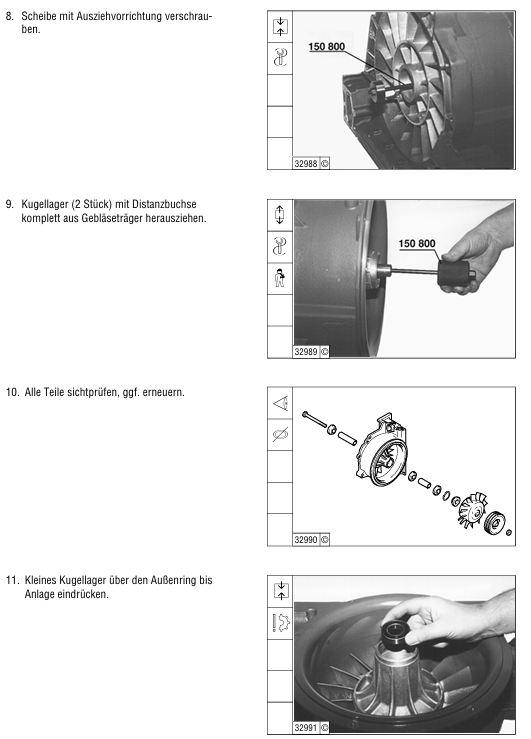 8. Scheibe mit Ausziehvorrichtung verschrauben.

150 800

32988 ©

9. Kugellager (2 Stück) mit Distanzbuchse komplett aus Gebläseträger herausziehen.

150 800

32989 ©

10. Alle Teile sichtprüfen, ggf. erneuern.

32990 ©

11. Kleines Kugellager über den Außenring bis Anlage eindrücken.

32991 ©